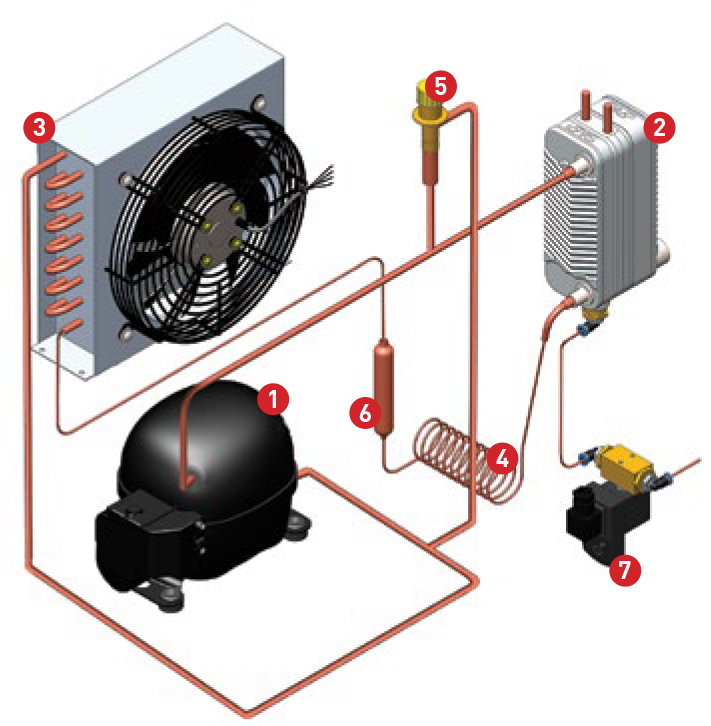 3
5
2
1
6
4
7